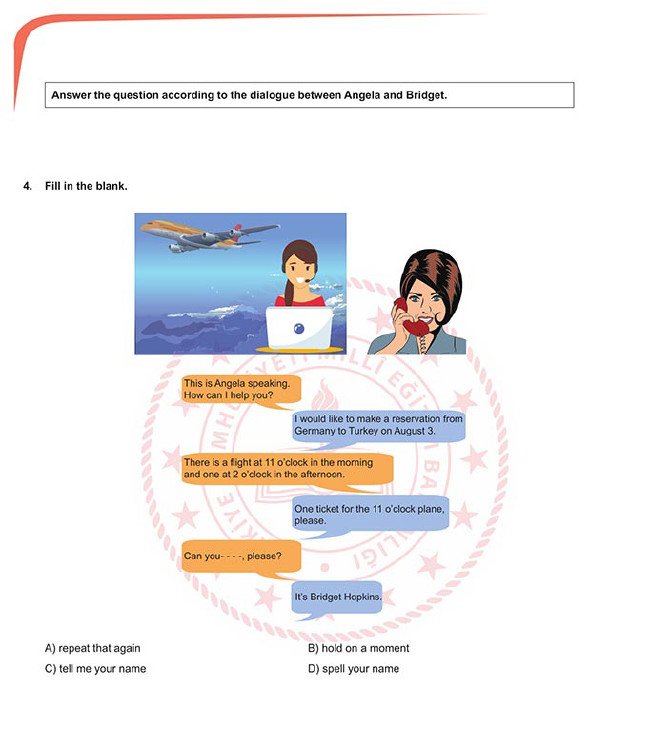 Answer the question according to the dialogue between Angela and Bridget.

4. Fill in the blank.

This is Angela speaking. How can I help you?

I would like to make a reservation from Germany to Turkey on August 3.

There is a flight at 11 o'clock in the morning and one at 2 o'clock in the afternoon.

One ticket for the 11 o'clock plane, please.

Can you- - - -, please?

It's Bridget Hopkins.

A) repeat that again
B) hold on a moment
C) tell me your name
D) spell your name