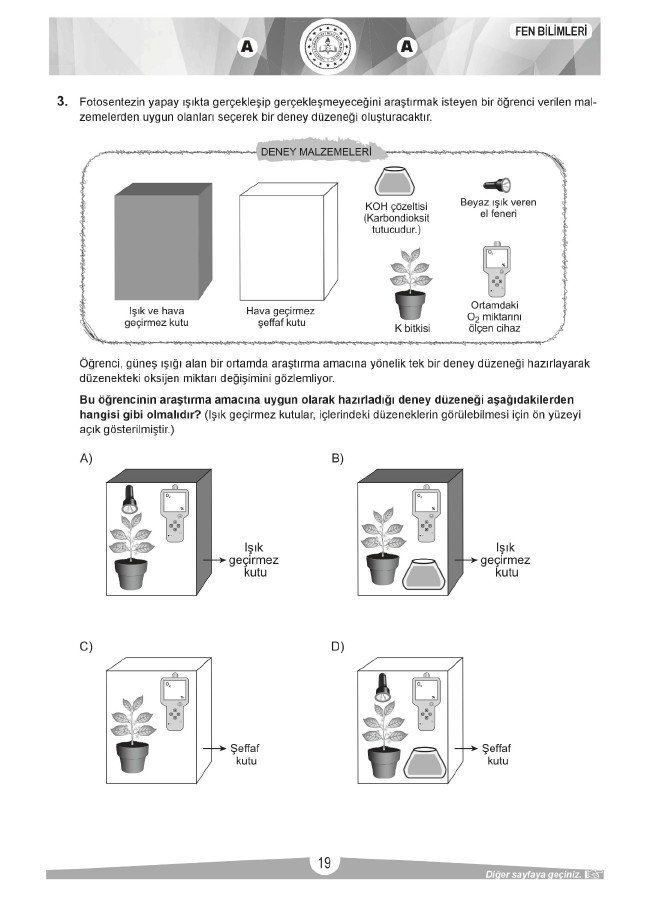 A A

FEN BİLİMLERİ

3. Fotosentezin yapay ışıkta gerçekleşip gerçekleşmeyeceğini araştırmak isteyen bir öğrenci verilen malzemelerden uygun olanları seçerek bir deney düzeneği oluşturacaktır.

DENEY MALZEMELERİ

Işık ve hava geçirmez kutu

Hava geçirmez şeffaf kutu

KOH çözeltisi (Karbondioksit tutucudur.)

Beyaz ışık veren el feneri

K bitkisi

Ortamdaki $O_2$ miktarını ölçen cihaz

Öğrenci, güneş ışığı alan bir ortamda araştırma amacına yönelik tek bir deney düzeneği hazırlayarak düzenekteki oksijen miktarı değişimini gözlemliyor.

Bu öğrencinin araştırma amacına uygun olarak hazırladığı deney düzeneği aşağıdakilerden hangisi gibi olmalıdır? (Işık geçirmez kutular, içlerindeki düzeneklerin görülebilmesi için ön yüzeyi açık gösterilmiştir.)

A) Işık geçirmez kutu

B) Işık geçirmez kutu

C) Şeffaf kutu

D) Şeffaf kutu

19

Diğer sayfaya geçiniz.