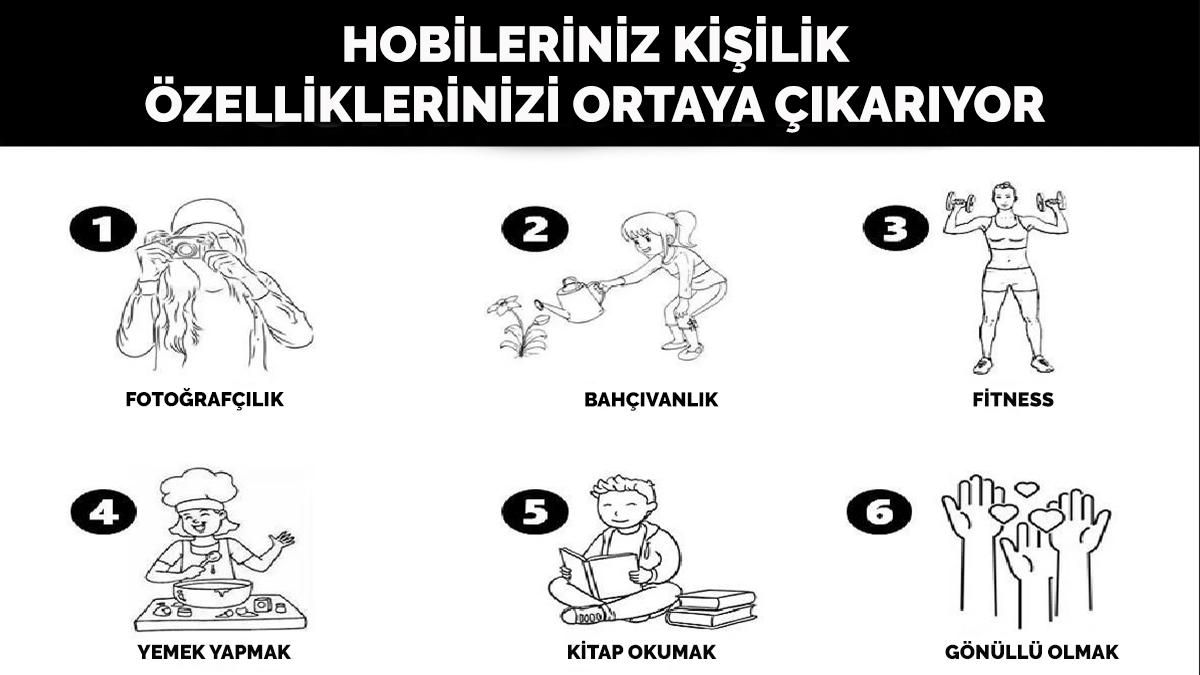 HOBİLERİNİZ KİŞİLİK ÖZELLİKLERİNİZİ ORTAYA ÇIKARIYOR

1
FOTOĞRAFÇILIK

2
BAHÇIVANLIK

3
FİTNESS

4
YEMEK YAPMAK

5
KİTAP OKUMAK

6
GÖNÜLLÜ OLMAK