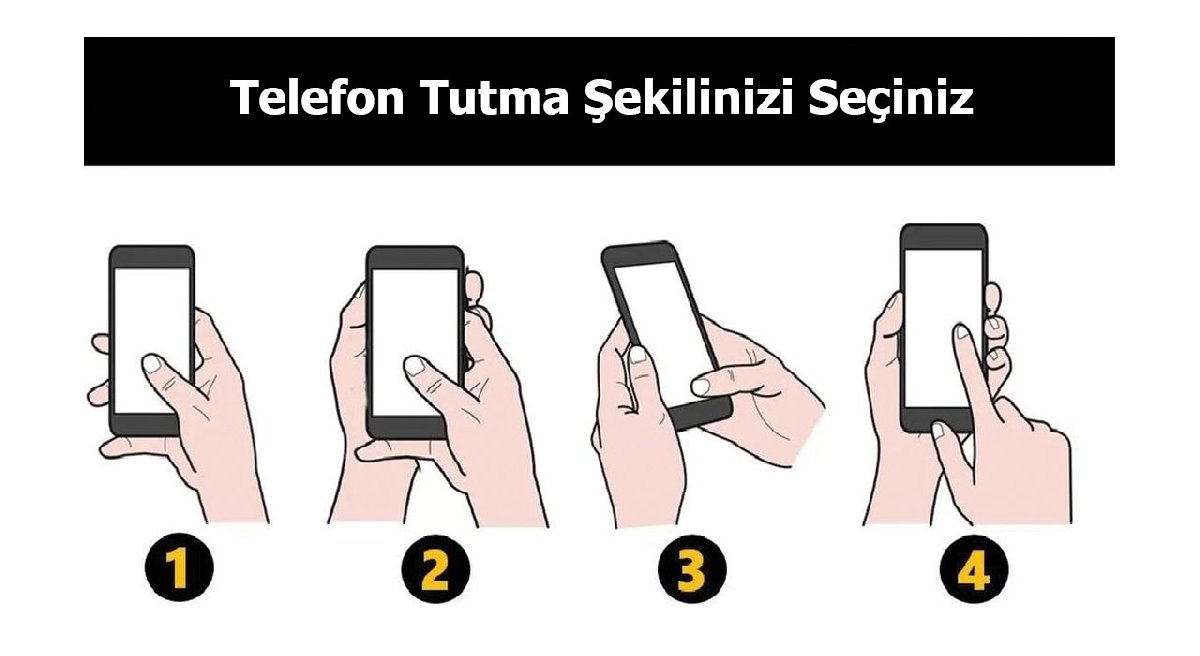 Telefon Tutma Şekilinizi Seçiniz

1

2

3

4