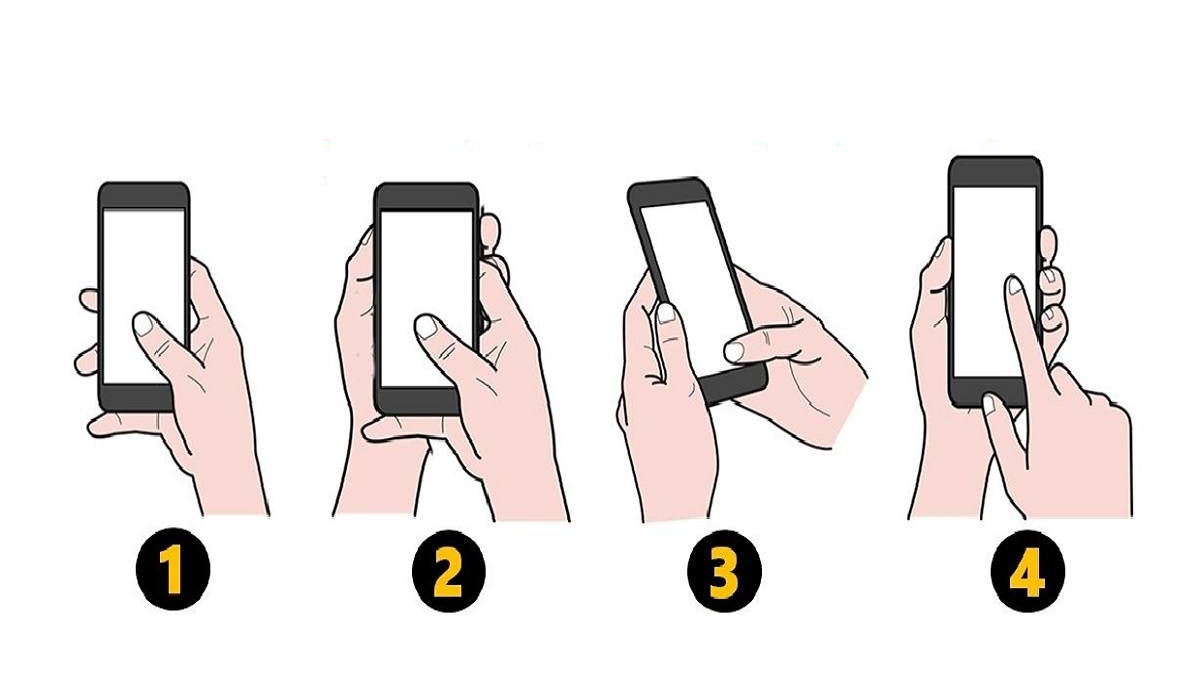 1
2
3
4