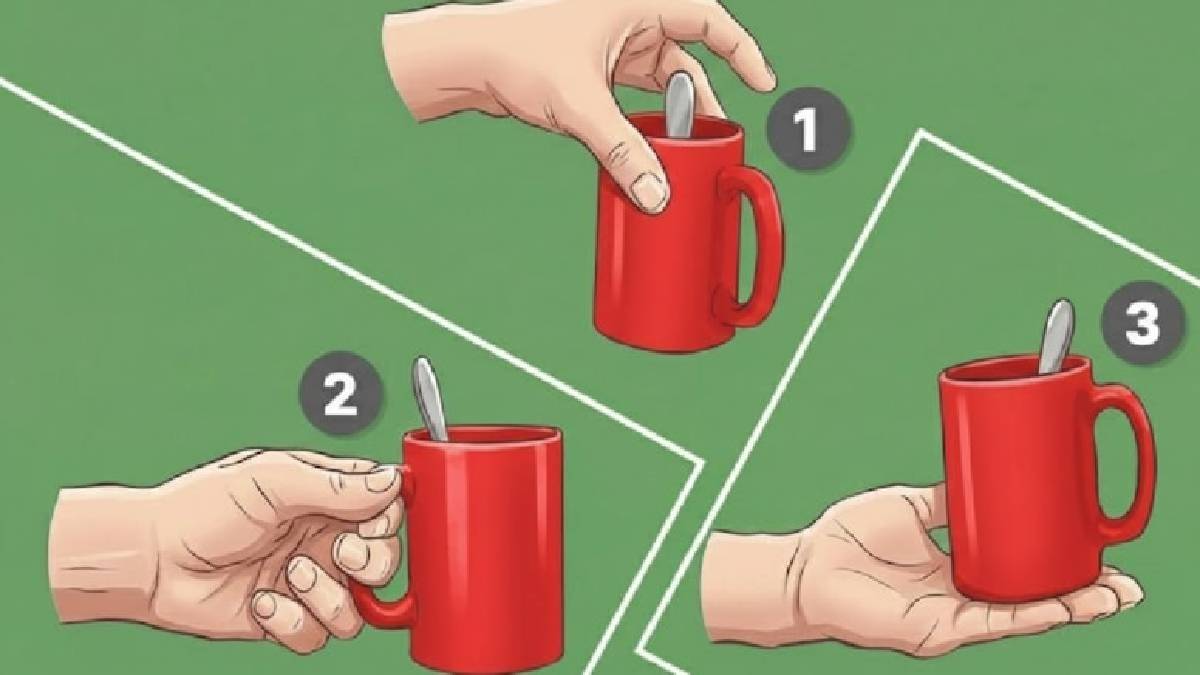 1

2

3