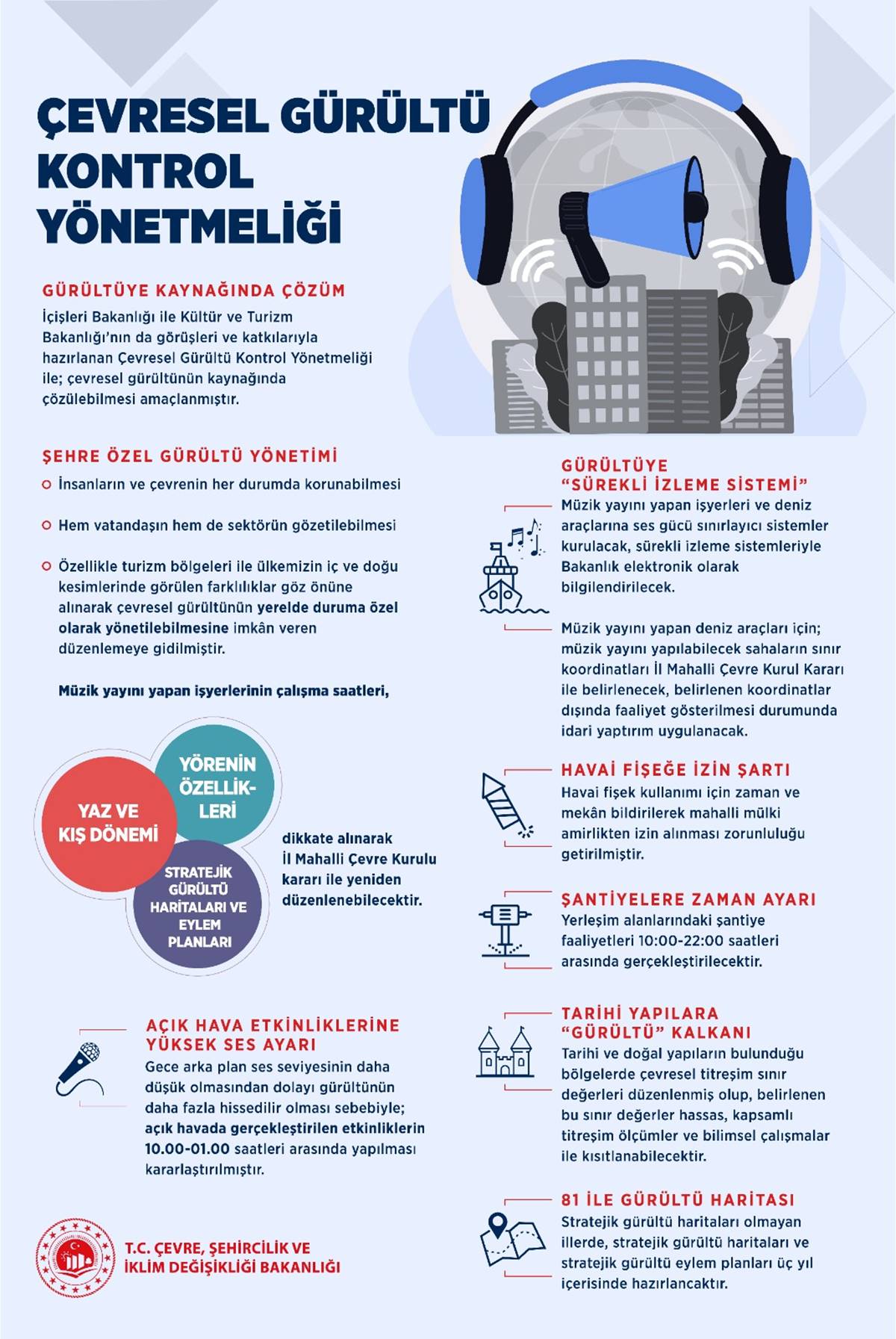 ÇEVRESEL GÜRÜLTÜ KONTROL YÖNETMELİĞİ

GÜRÜLTÜYE KAYNAĞINDA ÇÖZÜM
İçişleri Bakanlığı ile Kültür ve Turizm Bakanlığı'nın da görüşleri ve katkılarıyla hazırlanan Çevresel Gürültü Kontrol Yönetmeliği ile; çevresel gürültünün kaynağında çözülebilmesi amaçlanmıştır.

ŞEHRE ÖZEL GÜRÜLTÜ YÖNETİMİ
İnsanların ve çevrenin her durumda korunabilmesi

Hem vatandaşın hem de sektörün gözetilebilmesi

Özellikle turizm bölgeleri ile ülkemizin iç ve doğu kesimlerinde görülen farklılıklar göz önüne alınarak çevresel gürültünün yerelde duruma özel olarak yönetilebilmesine imkân veren düzenlemeye gidilmiştir.

Müzik yayını yapan işyerlerinin çalışma saatleri,

YAZ VE KIŞ DÖNEMİ

YÖRENİN ÖZELLİKLERİ

STRATEJİK GÜRÜLTÜ HARİTALARI VE EYLEM PLANLARI

dikkate alınarak İl Mahalli Çevre Kurulu kararı ile yeniden düzenlenebilecektir.

AÇIK HAVA ETKİNLİKLERİNE YÜKSEK SES AYARI
Gece arka plan ses seviyesinin daha düşük olmasından dolayı gürültünün daha fazla hissedilir olması sebebiyle; açık havada gerçekleştirilen etkinliklerin 10.00-01.00 saatleri arasında yapılması kararlaştırılmıştır.

T.C. ÇEVRE, ŞEHİRCİLİK VE İKLİM DEĞİŞİKLİĞİ BAKANLIĞI

GÜRÜLTÜYE "SÜREKLİ İZLEME SİSTEMİ"
Müzik yayını yapan işyerleri ve deniz araçlarına ses gücü sınırlayıcı sistemler kurulacak, sürekli izleme sistemleriyle Bakanlık elektronik olarak bilgilendirilecek.

Müzik yayını yapan deniz araçları için; müzik yayını yapılabilecek sahaların sınır koordinatları İl Mahalli Çevre Kurul Kararı ile belirlenecek, belirlenen koordinatlar dışında faaliyet gösterilmesi durumunda idari yaptırım uygulanacak.

HAVAİ FİŞEĞE İZİN ŞARTI
Havai fişek kullanımı için zaman ve mekân bildirilerek mahalli mülki amirlikten izin alınması zorunluluğu getirilmiştir.

ŞANTİYELERE ZAMAN AYARI
Yerleşim alanlarındaki şantiye faaliyetleri 10:00-22:00 saatleri arasında gerçekleştirilecektir.

TARİHİ YAPILARA "GÜRÜLTÜ" KALKANI
Tarihi ve doğal yapıların bulunduğu bölgelerde çevresel titreşim sınır değerleri düzenlenmiş olup, belirlenen bu sınır değerler hassas, kapsamlı titreşim ölçümler ve bilimsel çalışmalar ile kısıtlanabilecektir.

81 İLE GÜRÜLTÜ HARİTASI
Stratejik gürültü haritaları olmayan illerde, stratejik gürültü haritaları ve stratejik gürültü eylem planları üç yıl içerisinde hazırlancaktır.