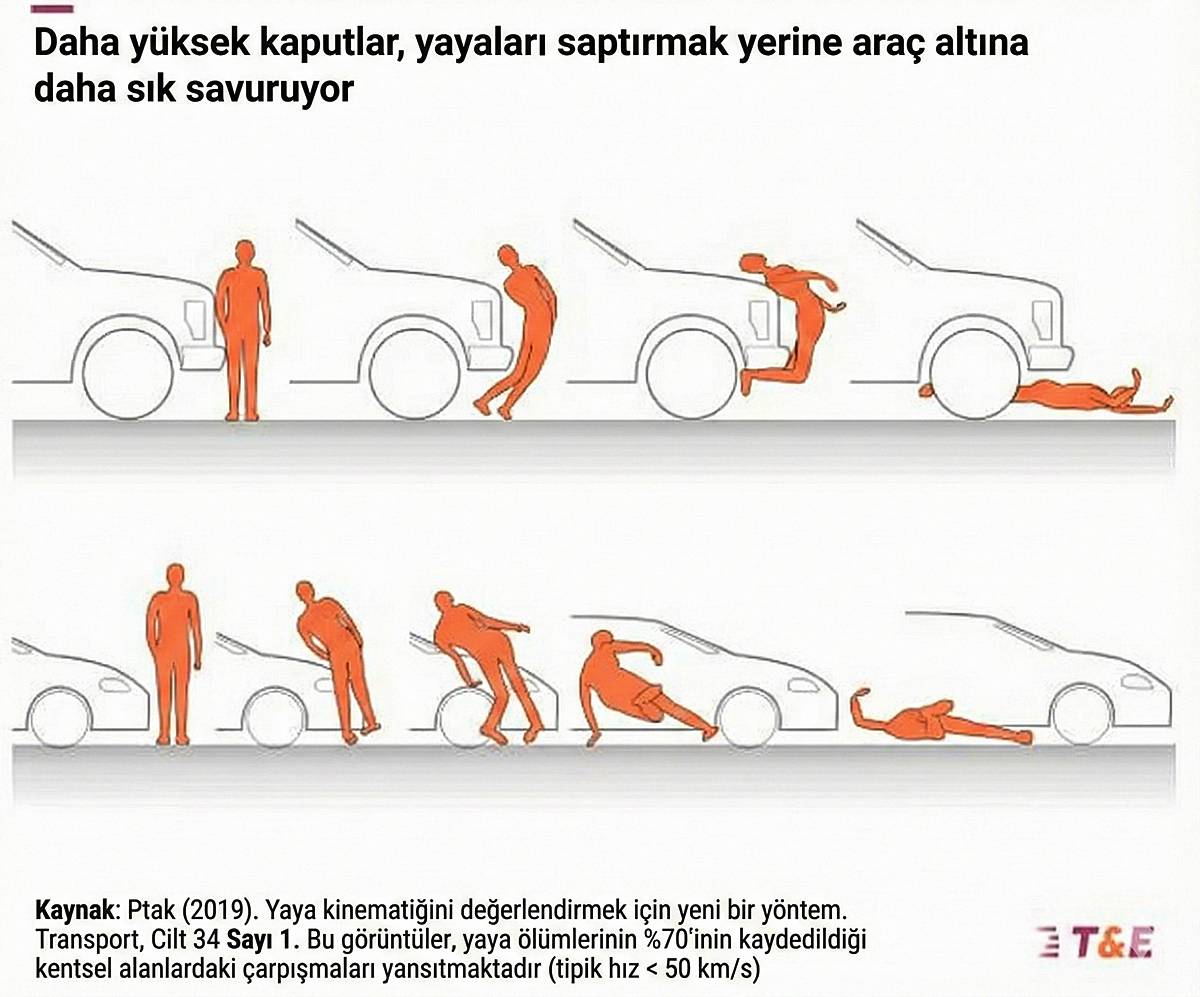 Daha yüksek kaputlar, yayaları saptırmak yerine araç altına daha sık savuruyor

Kaynak: Ptak (2019). Yaya kinematiğini değerlendirmek için yeni bir yöntem. Transport, Cilt 34 Sayı 1. Bu görüntüler, yaya ölümlerinin %70'inin kaydedildiği kentsel alanlardaki çarpışmaları yansıtmaktadır (tipik hız < 50 km/s)

T&E